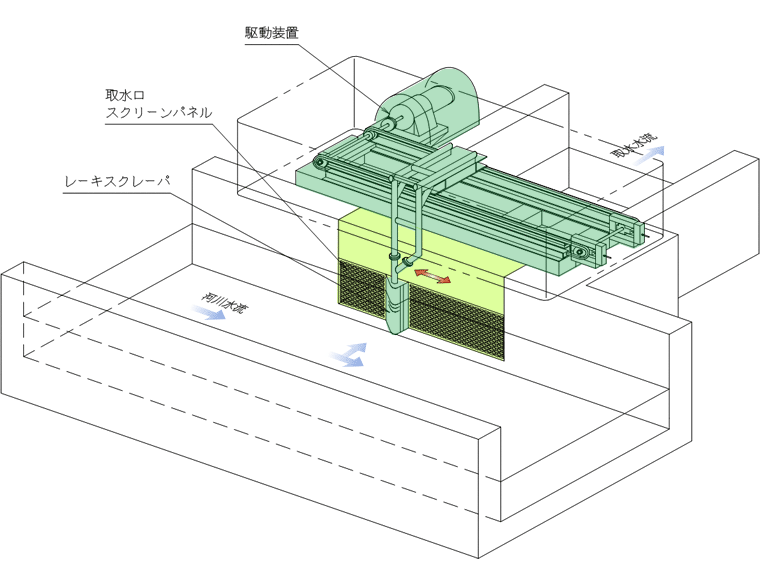 駆動装置

取水口
スクリーンパネル

レーキスクレーパ

取水水流

河川水流